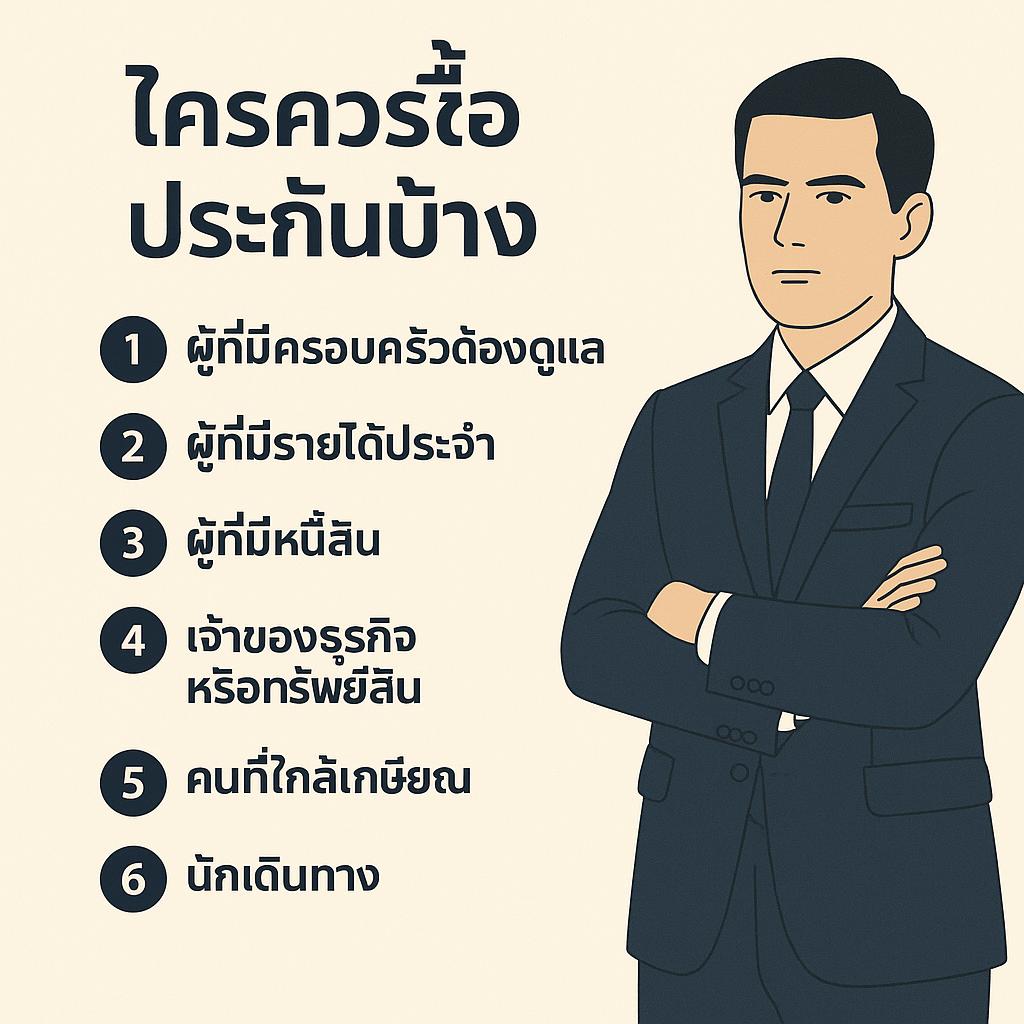 ใครควรซื้อ
ประกันบ้าง

1 ผู้ที่มีครอบครัวต้องดูแล

2 ผู้ที่มีรายได้ประจำ

3 ผู้ที่มีหนี้สิน

4 เจ้าของธุรกิจ หรือทรัพย์สิน

5 คนที่ใกล้เกษียณ

6 นักเดินทาง